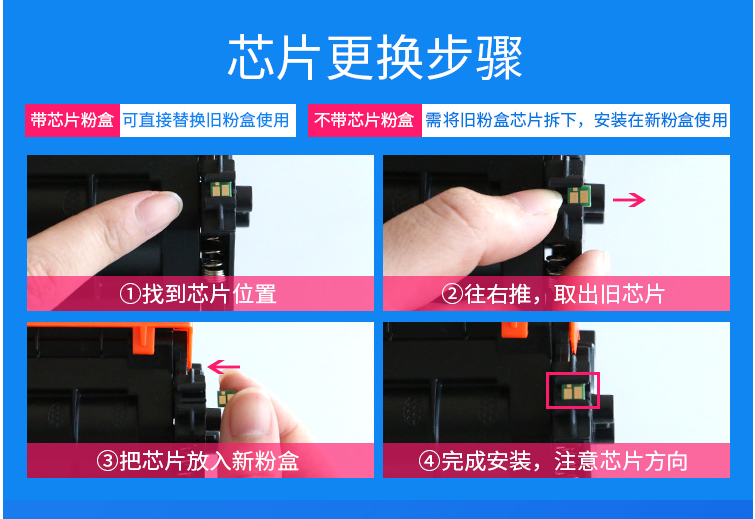 芯片更换步骤

带芯片粉盒 可直接替换旧粉盒使用

不带芯片粉盒 需将旧粉盒芯片拆下，安装在新粉盒使用

①找到芯片位置

②往右推，取出旧芯片

③把芯片放入新粉盒

④完成安装，注意芯片方向