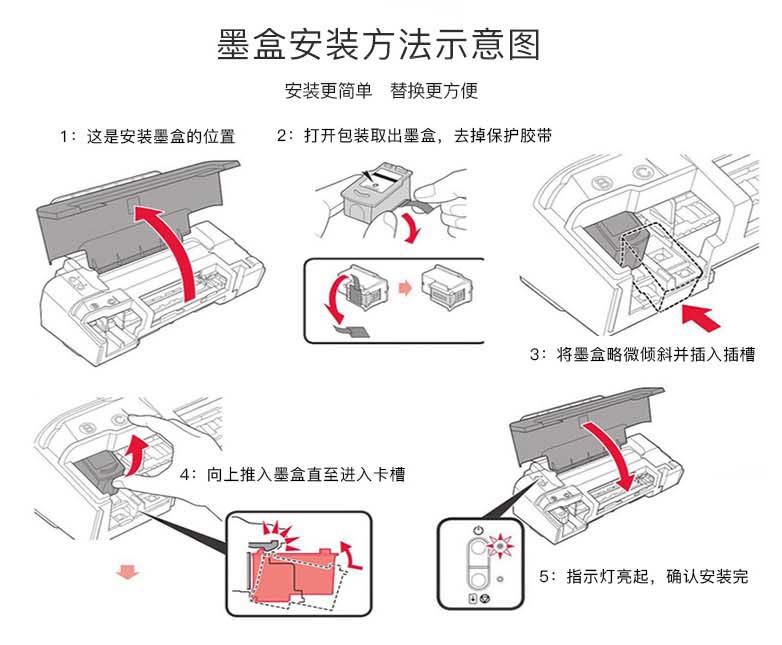 墨盒安装方法示意图

安装更简单　替换更方便

1：这是安装墨盒的位置

2：打开包装取出墨盒，去掉保护胶带

3：将墨盒略微倾斜并插入插槽

4：向上推入墨盒直至进入卡槽

5：指示灯亮起，确认安装完